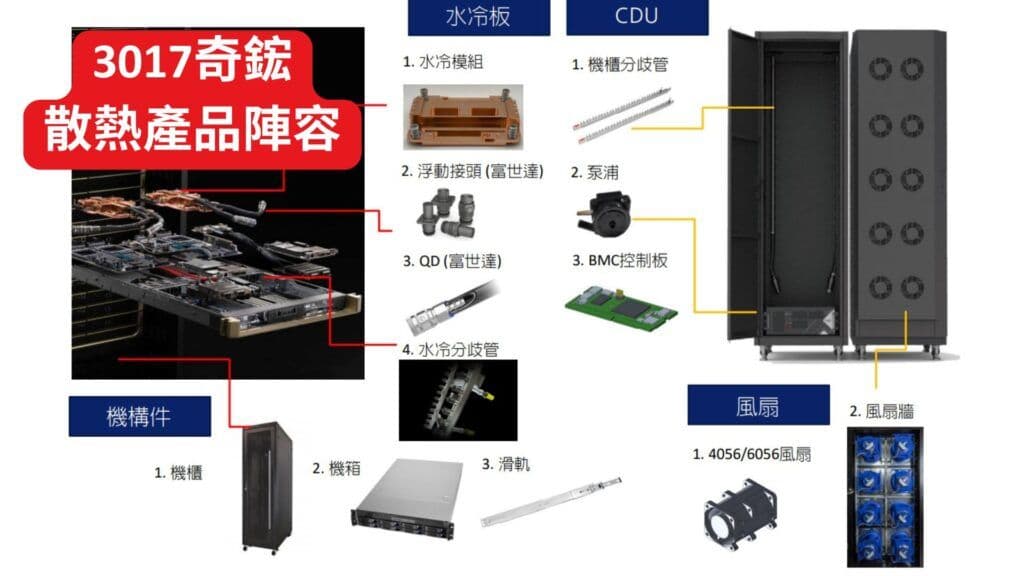 3017奇鋐
散熱產品陣容

水冷板

1. 水冷模組

2. 浮動接頭 (富世達)

3. QD (富世達)

4. 水冷分歧管

CDU

1. 機櫃分歧管

2. 泵浦

3. BMC控制板

機構件

1. 機櫃

2. 機箱

3. 滑軌

風扇

1. 4056/6056風扇

2. 風扇牆